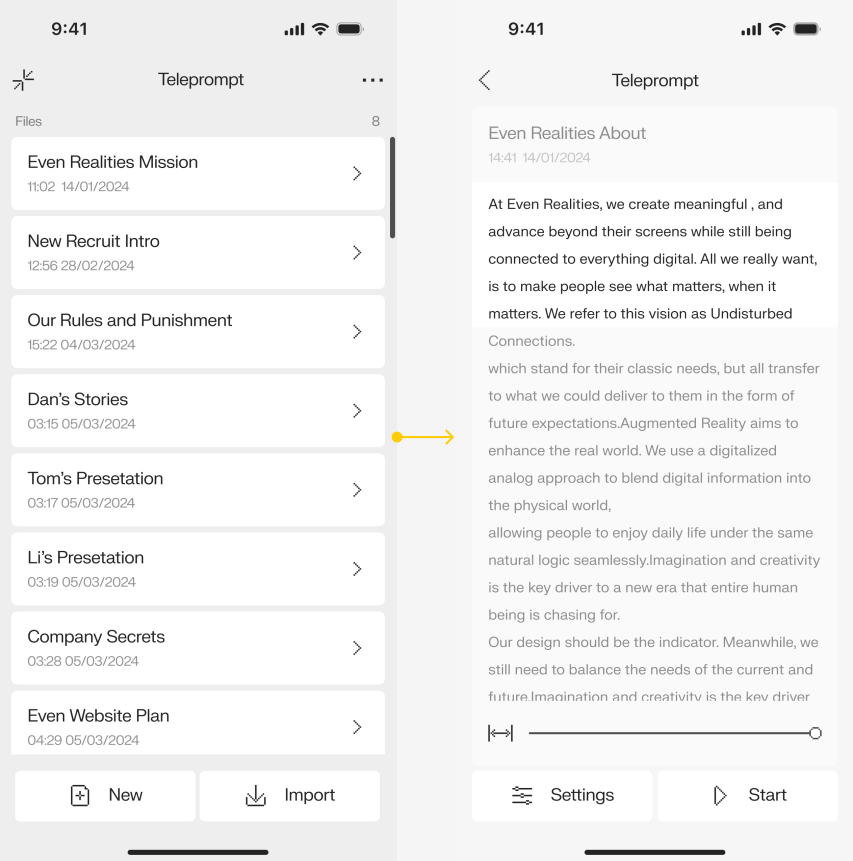 9:41

Teleprompt

Files 8

Even Realities Mission
11:02 14/01/2024

New Recruit Intro
12:56 28/02/2024

Our Rules and Punishment
15:22 04/03/2024

Dan's Stories
03:15 05/03/2024

Tom's Presetation
03:17 05/03/2024

Li's Presetation
03:19 05/03/2024

Company Secrets
03:28 05/03/2024

Even Website Plan
04:29 05/03/2024

New

Import

9:41

Teleprompt

Even Realities About
14:41 14/01/2024

At Even Realities, we create meaningful , and advance beyond their screens while still being connected to everything digital. All we really want, is to make people see what matters, when it matters. We refer to this vision as Undisturbed Connections.
which stand for their classic needs, but all transfer to what we could deliver to them in the form of future expectations.Augmented Reality aims to enhance the real world. We use a digitalized analog approach to blend digital information into the physical world,
allowing people to enjoy daily life under the same natural logic seamlessly.Imagination and creativity is the key driver to a new era that entire human being is chasing for.
Our design should be the indicator. Meanwhile, we still need to balance the needs of the current and future.Imagination and creativity is the key driver

Settings

Start